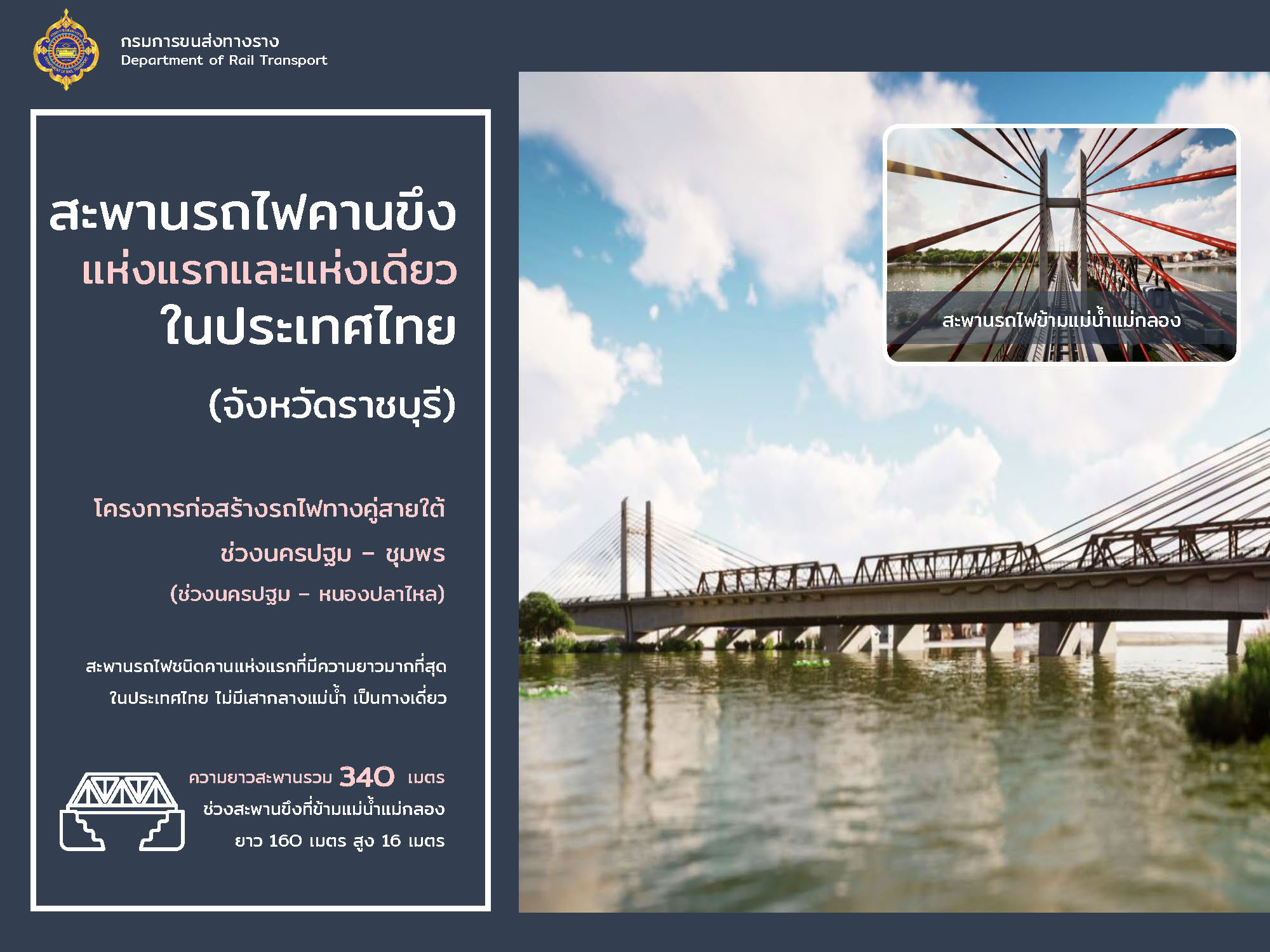 กรมการขนส่งทางราง
Department of Rail Transport

สะพานรถไฟคานขึง
แห่งแรกและแห่งเดียว
ในประเทศไทย

(จังหวัดราชบุรี)

โครงการก่อสร้างรถไฟทางคู่สายใต้
ช่วงนครปฐม – ชุมพร
(ช่วงนครปฐม – หนองปลาไหล)

สะพานรถไฟชนิดคานแห่งแรกที่มีความยาวมากที่สุด ในประเทศไทย ไม่มีเสากลางแม่น้ำ เป็นทางเดี่ยว

ความยาวสะพานรวม 340 เมตร
ช่วงสะพานขึงที่ข้ามแม่น้ำแม่กลอง
ยาว 160 เมตร สูง 16 เมตร

สะพานรถไฟข้ามแม่น้ำแม่กลอง