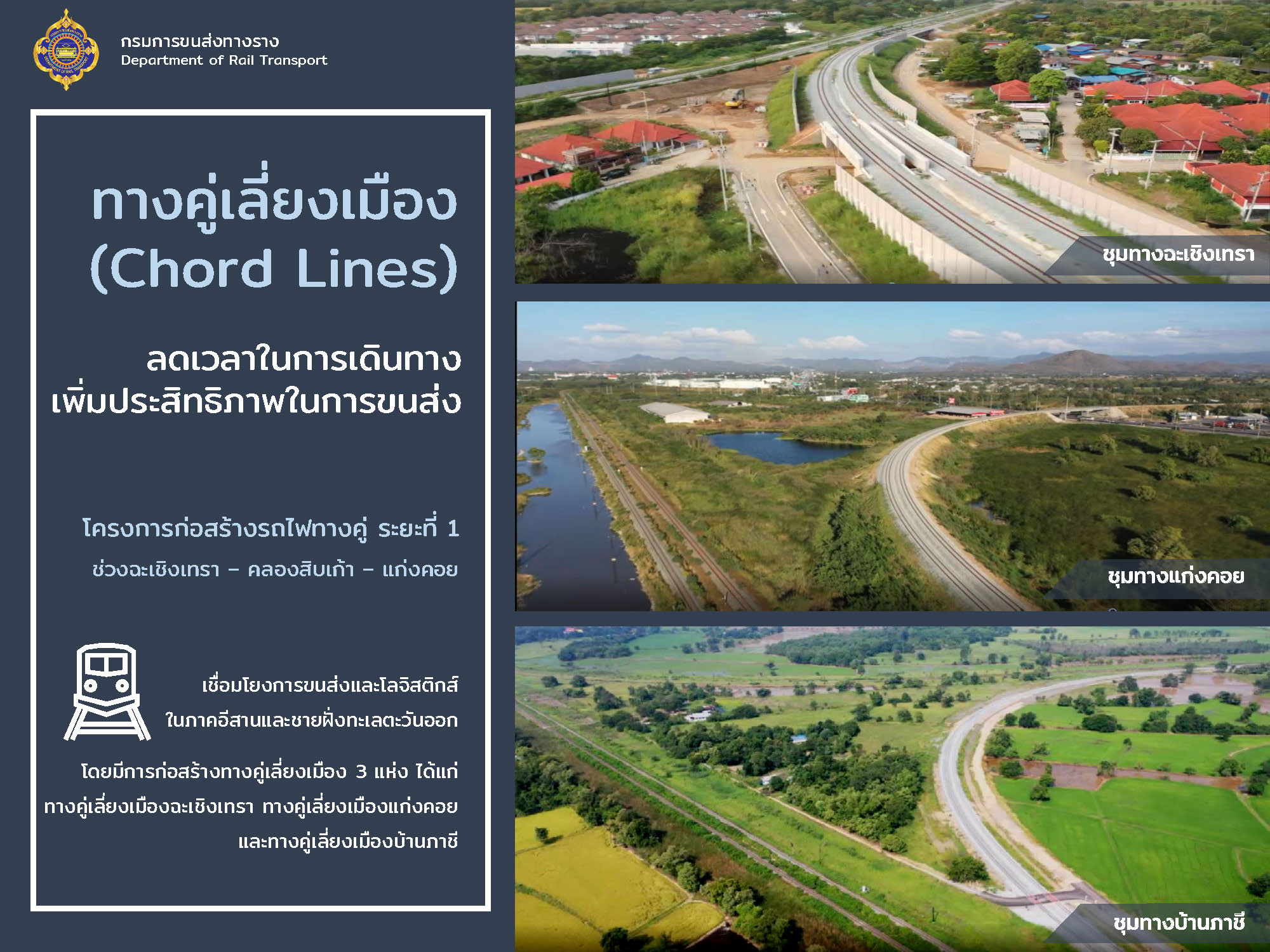 กรมการขนส่งทางราง
Department of Rail Transport

ทางคู่เลี่ยงเมือง (Chord Lines)

ลดเวลาในการเดินทาง
เพิ่มประสิทธิภาพในการขนส่ง

โครงการก่อสร้างรถไฟทางคู่ ระยะที่ 1
ช่วงฉะเชิงเทรา – คลองสิบเก้า – แก่งคอย

เชื่อมโยงการขนส่งและโลจิสติกส์
ในภาคอีสานและชายฝั่งทะเลตะวันออก

โดยมีการก่อสร้างทางคู่เลี่ยงเมือง 3 แห่ง ได้แก่ ทางคู่เลี่ยงเมืองฉะเชิงเทรา ทางคู่เลี่ยงเมืองแก่งคอย และทางคู่เลี่ยงเมืองบ้านภาชี

ชุมทางฉะเชิงเทรา

ชุมทางแก่งคอย

ชุมทางบ้านภาชี