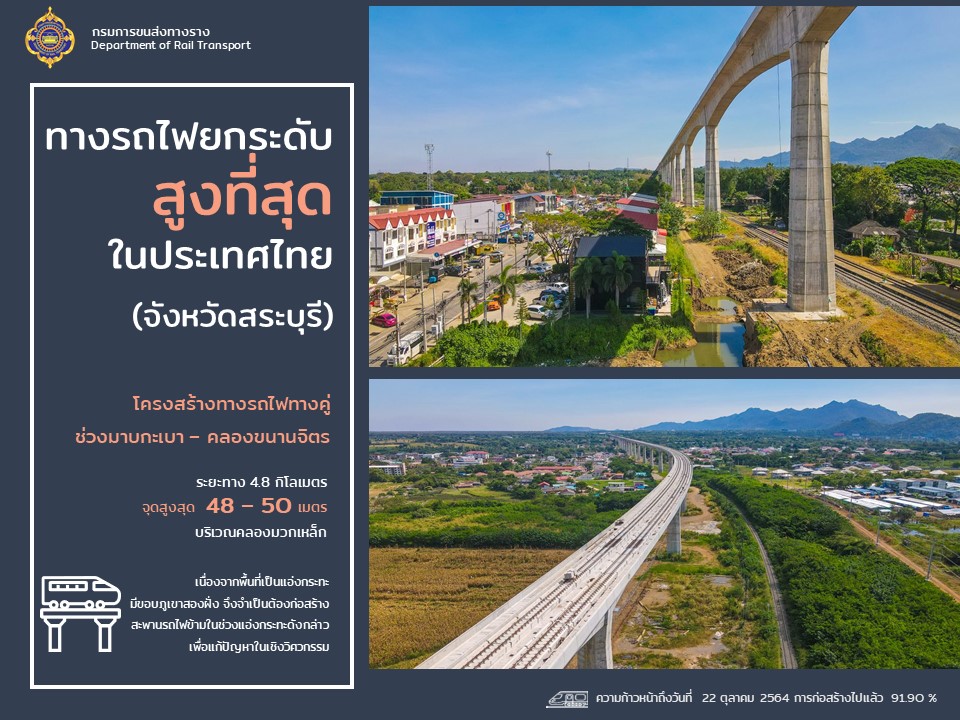 กรมการขนส่งทางราง
Department of Rail Transport

ทางรถไฟยกระดับ
สูงที่สุด
ในประเทศไทย
(จังหวัดสระบุรี)

โครงสร้างทางรถไฟทางคู่
ช่วงมาบกะเบา – คลองขนานจิตร

ระยะทาง 4.8 กิโลเมตร
จุดสูงสุด 48 – 50 เมตร
บริเวณคลองมวกเหล็ก

เนื่องจากพื้นที่เป็นแอ่งกระทะ มีขอบภูเขาสองฝั่ง จึงจำเป็นต้องก่อสร้าง สะพานรถไฟข้ามในช่วงแอ่งกระทะดังกล่าว เพื่อแก้ปัญหาในเชิงวิศวกรรม

ความก้าวหน้าถึงวันที่ 22 ตุลาคม 2564 การก่อสร้างไปแล้ว 91.90 %